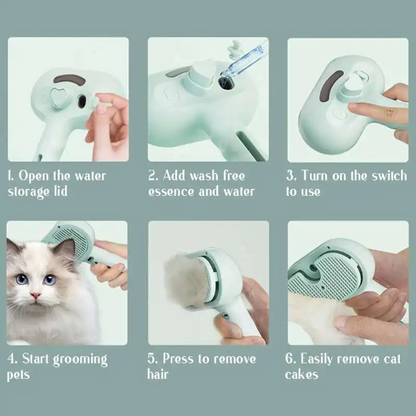 1. Open the water storage lid

2. Add wash free essence and water

3. Turn on the switch to use

4. Start grooming pets

5. Press to remove hair

6. Easily remove cat cakes