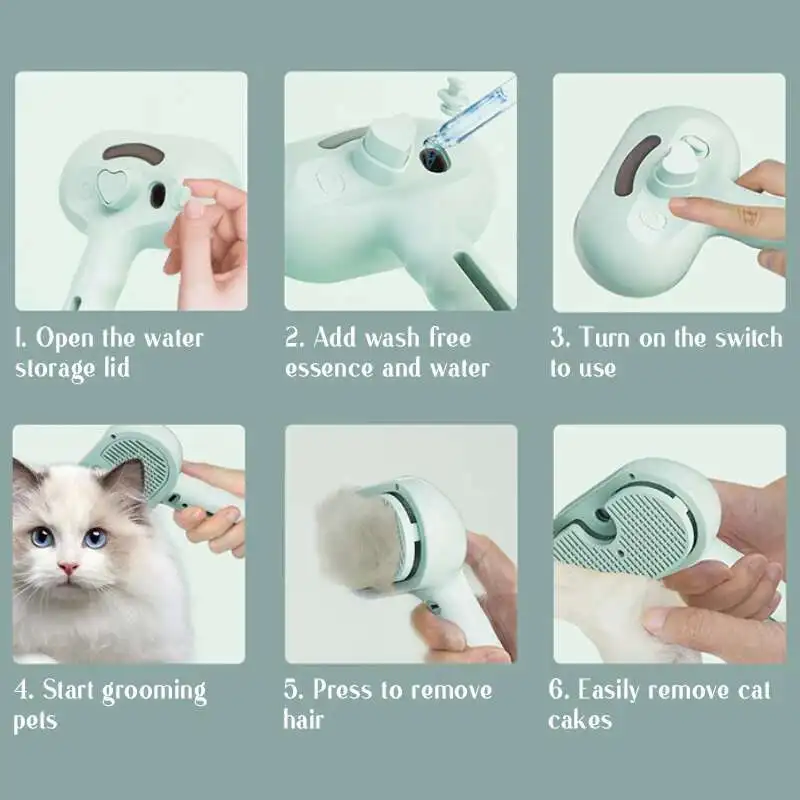 1. Open the water storage lid

2. Add wash free essence and water

3. Turn on the switch to use

4. Start grooming pets

5. Press to remove hair

6. Easily remove cat cakes